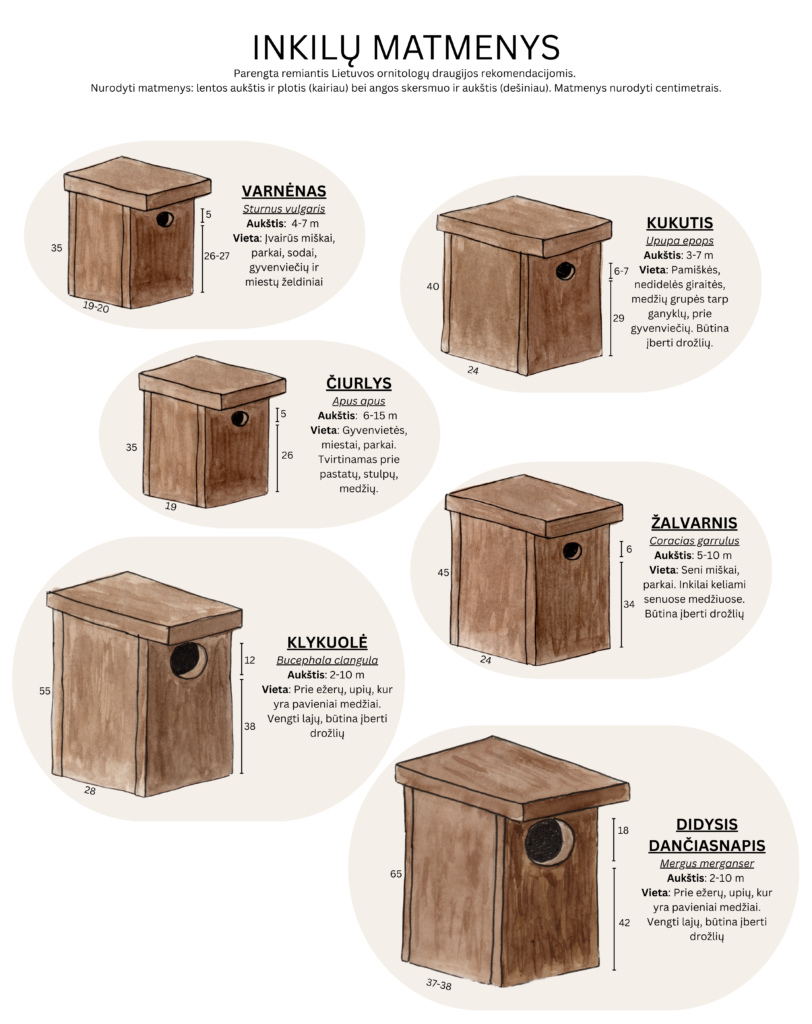 INKILŲ MATMENYS

Parengta remiantis Lietuvos ornitologų draugijos rekomendacijomis.
Nurodyti matmenys: lentos aukštis ir plotis (kairiau) bei angos skersmuo ir aukštis (dešiniau). Matmenys nurodyti centimetrais.

35
19-20
5
26-27
VARNĖNAS
Sturnus vulgaris
Aukštis: 4-7 m
Vieta: Įvairūs miškai, parkai, sodai, gyvenviečių ir miestų želdiniai

40
24
6-7
29
KUKUTIS
Upupa epops
Aukštis: 3-7 m
Vieta: Pamiškės, nedidelės giraitės, medžių grupės tarp ganyklų, prie gyvenviečių. Būtina įberti drožlių.

35
19
5
26
ČIURLYS
Apus apus
Aukštis: 6-15 m
Vieta: Gyvenvietės, miestai, parkai. Tvirtinamas prie pastatų, stulpų, medžių.

45
24
6
34
ŽALVARNIS
Coracias garrulus
Aukštis: 5-10 m
Vieta: Seni miškai, parkai. Inkilai keliami senuose medžiuose. Būtina įberti drožlių

55
28
12
38
KLYKUOLĖ
Bucephala clangula
Aukštis: 2-10 m
Vieta: Prie ežerų, upių, kur yra pavieniai medžiai. Vengti lajų, būtina įberti drožlių

65
37-38
18
42
DIDYSIS DANČIASNAPIS
Mergus merganser
Aukštis: 2-10 m
Vieta: Prie ežerų, upių, kur yra pavieniai medžiai. Vengti lajų, būtina įberti drožlių